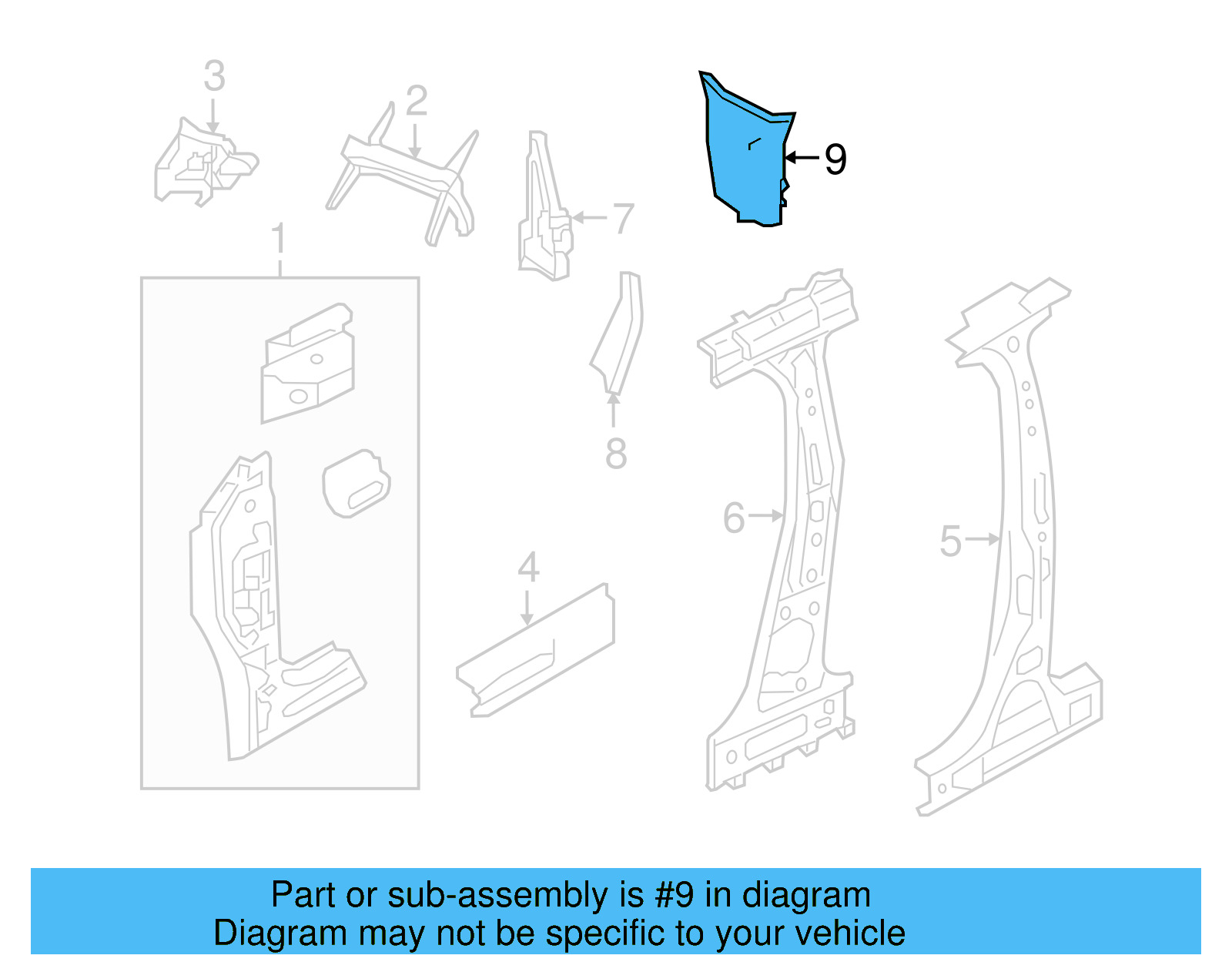 3
2
9
7
1
8
6
5
4

Part or sub-assembly is #9 in diagram
Diagram may not be specific to your vehicle