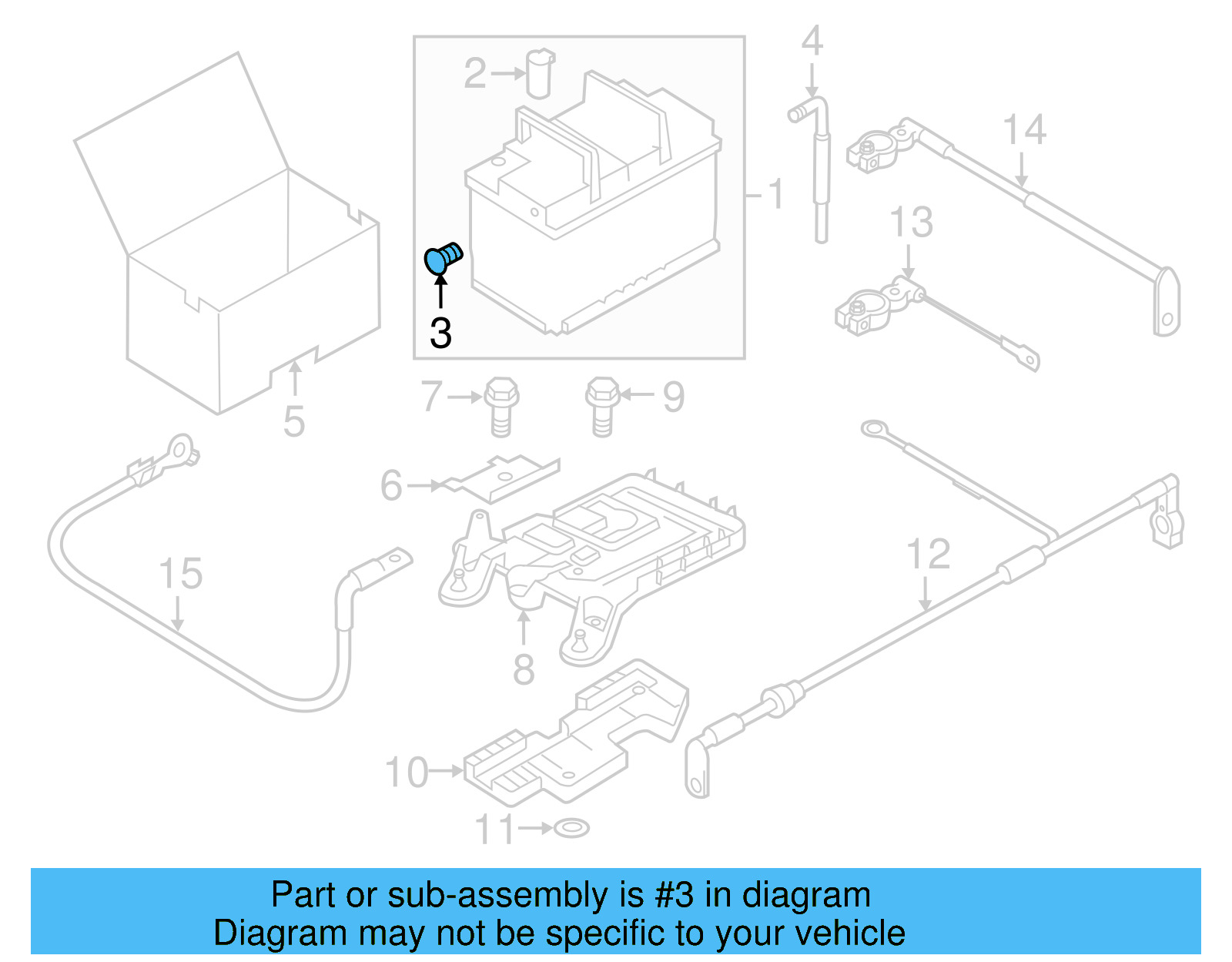 2
4
14
1
13
3
5
7
9
6
15
12
8
10
11

Part or sub-assembly is #3 in diagram
Diagram may not be specific to your vehicle