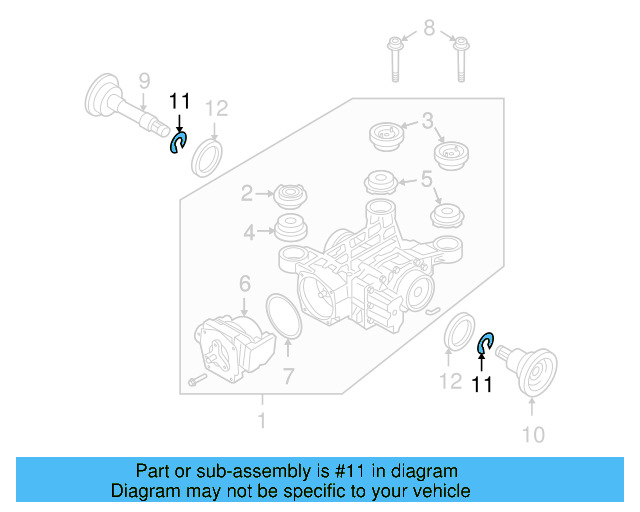 8
9
11
12
3
2
5
4
6
7
12
11
1
10

Part or sub-assembly is #11 in diagram
Diagram may not be specific to your vehicle