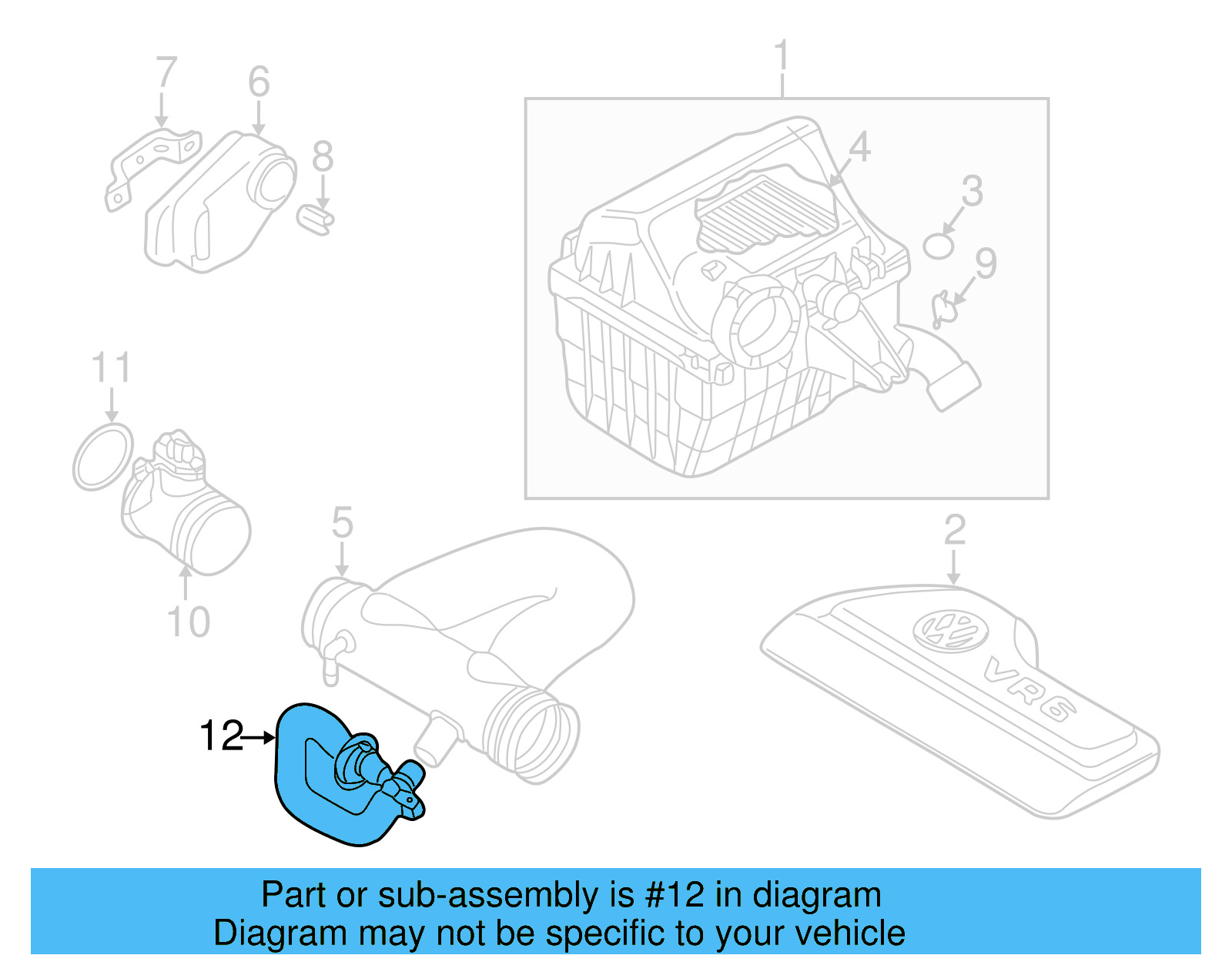 7
6
8
1
4
3
9
11
10
5
2
VR6
12

Part or sub-assembly is #12 in diagram
Diagram may not be specific to your vehicle