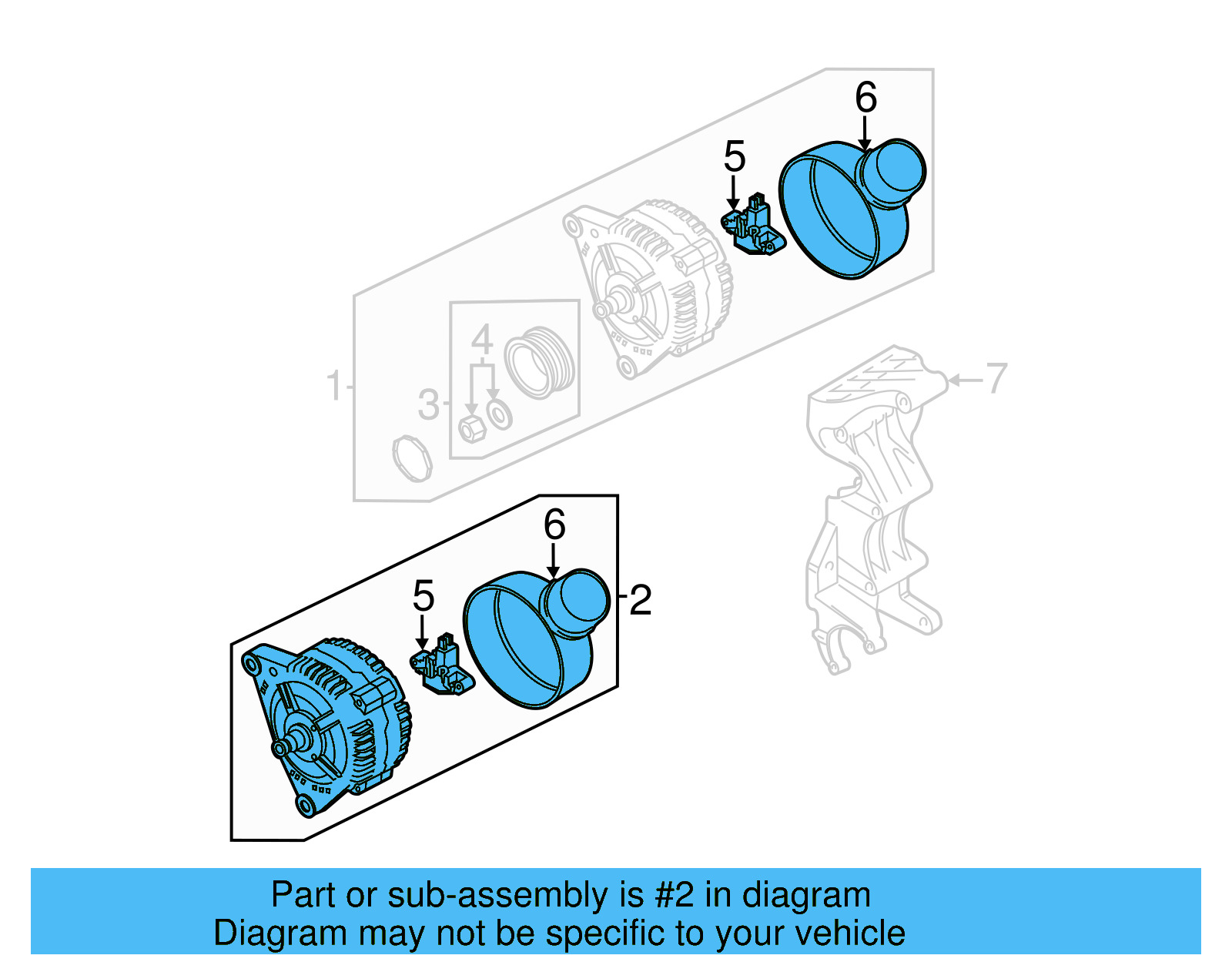 6
5
4
1
3
7
6
5
2

Part or sub-assembly is #2 in diagram
Diagram may not be specific to your vehicle