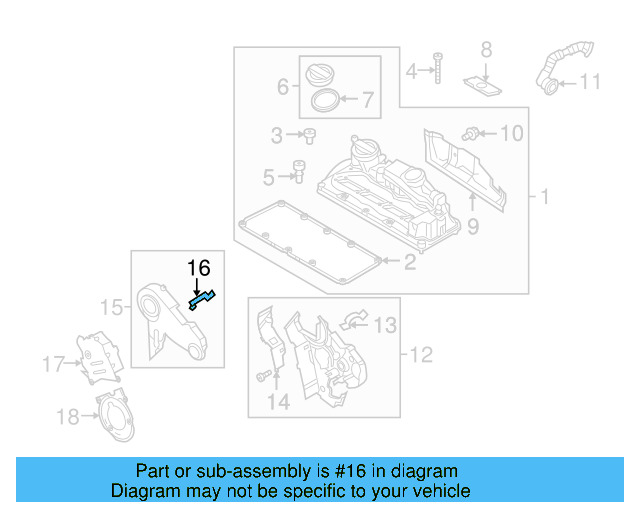 8
4
11
6
7
3
10
5
1
9
2
16
15
13
12
17
14
18

Part or sub-assembly is #16 in diagram
Diagram may not be specific to your vehicle