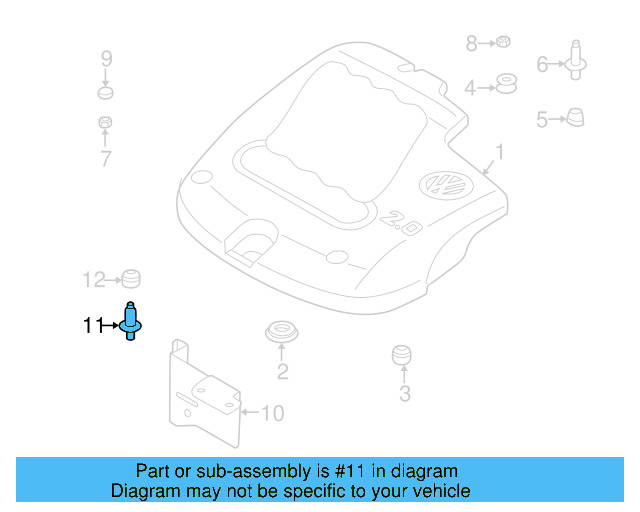 9

7

8

6

4

5

1

2.0

12

11

2

3

10

Part or sub-assembly is #11 in diagram
Diagram may not be specific to your vehicle