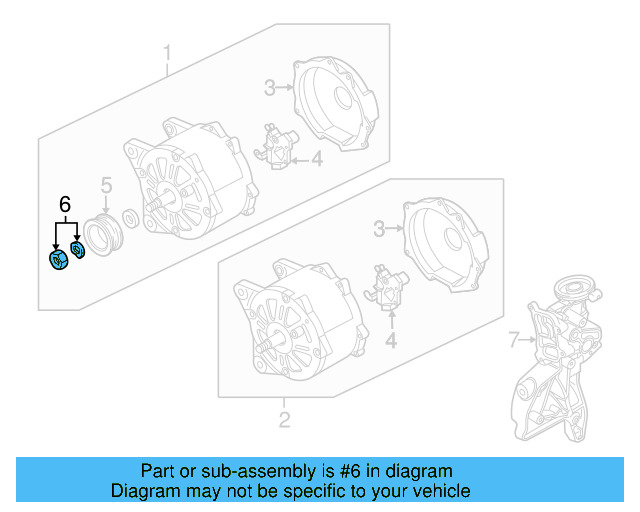 1
3
4
5
6
3
4
7
2
Part or sub-assembly is #6 in diagram
Diagram may not be specific to your vehicle