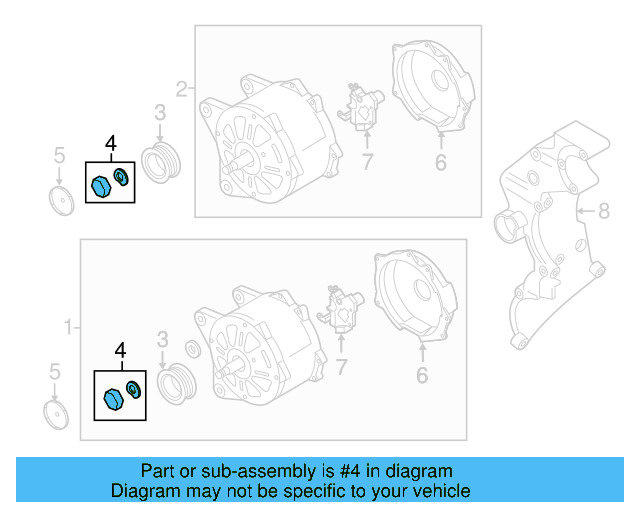 2
3
4
5
7
6
8
1
3
4
5
7
6

Part or sub-assembly is #4 in diagram
Diagram may not be specific to your vehicle