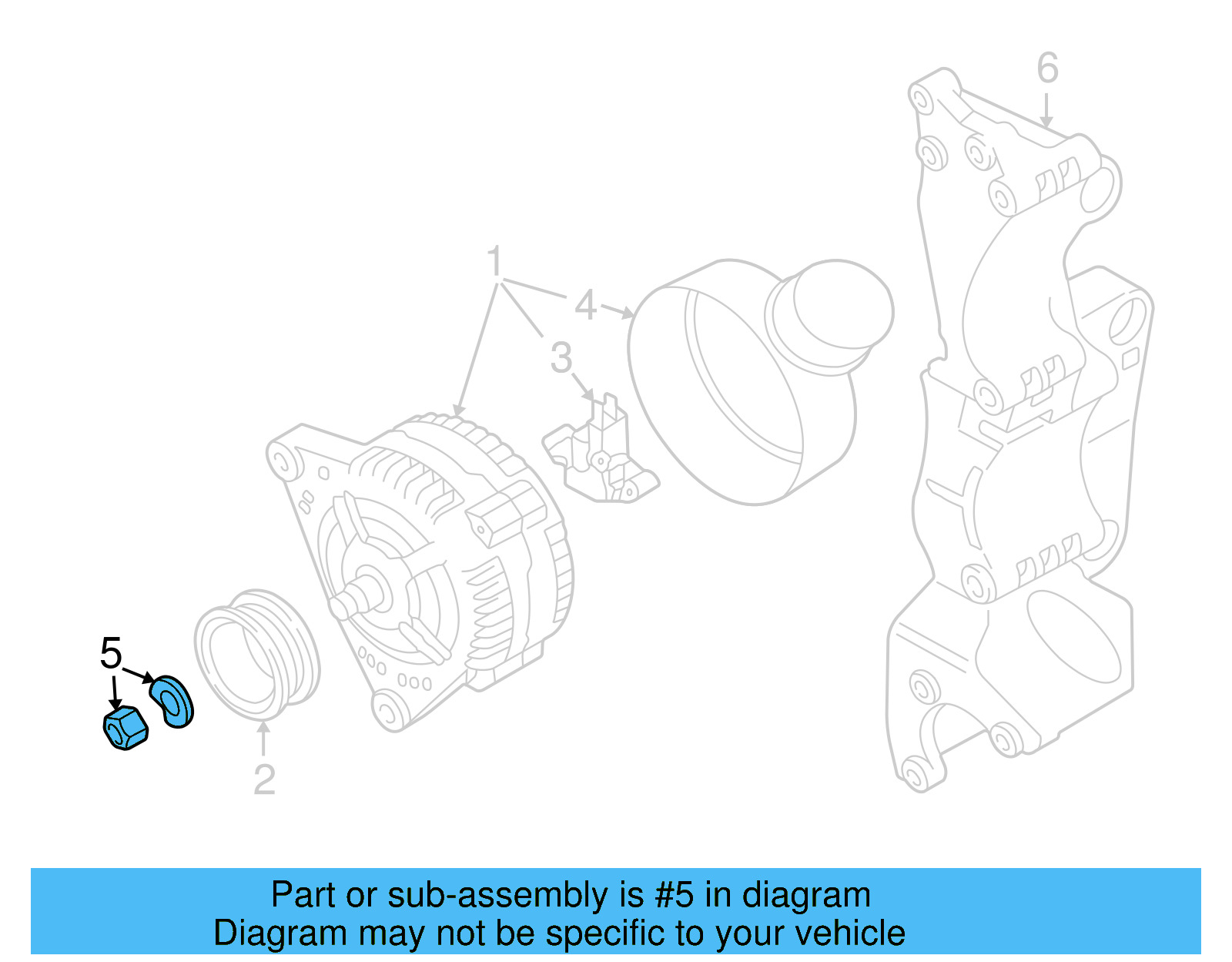 6

1

4

3

5

2

Part or sub-assembly is #5 in diagram
Diagram may not be specific to your vehicle