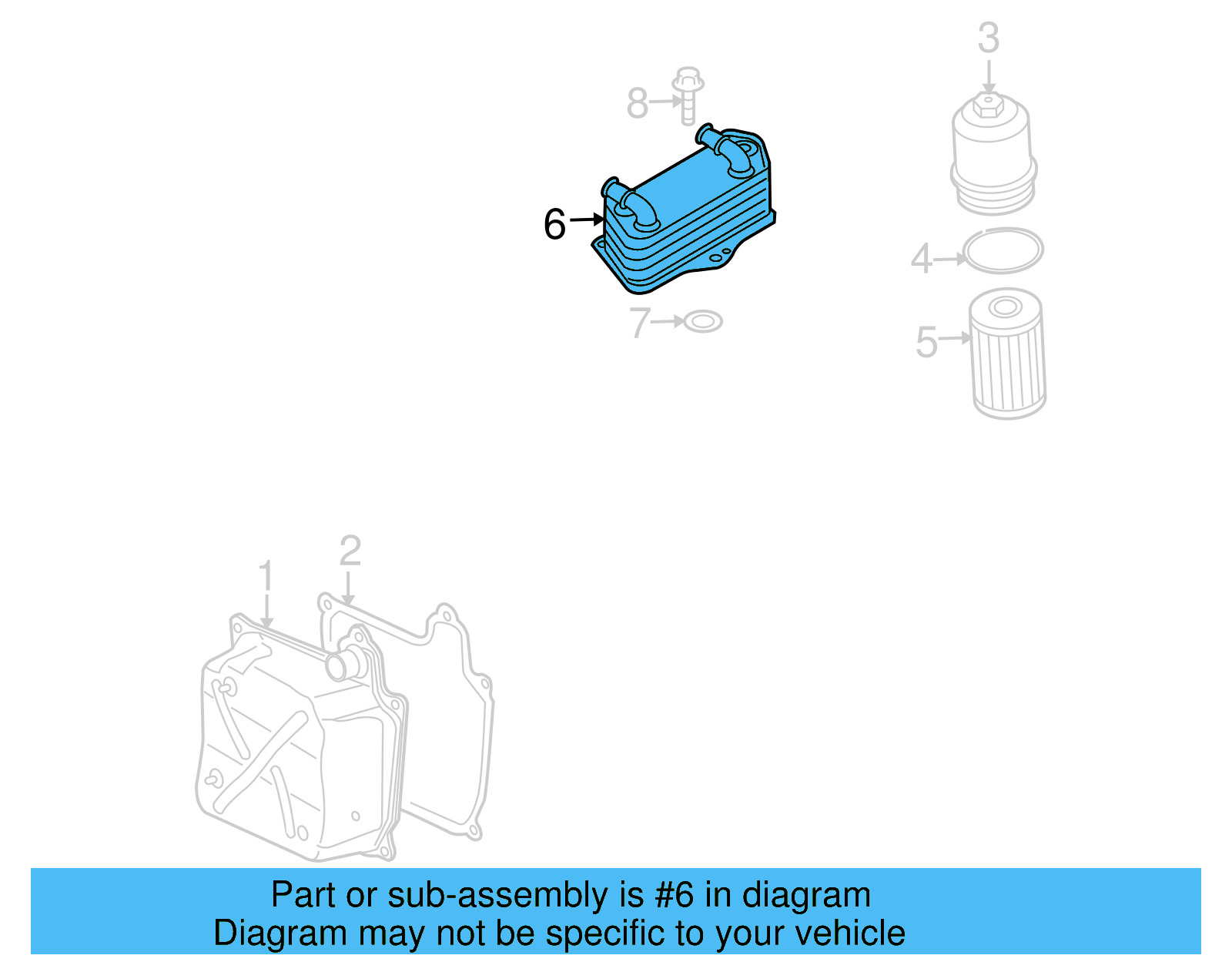 3
8
6
4
7
5
2
1

Part or sub-assembly is #6 in diagram
Diagram may not be specific to your vehicle