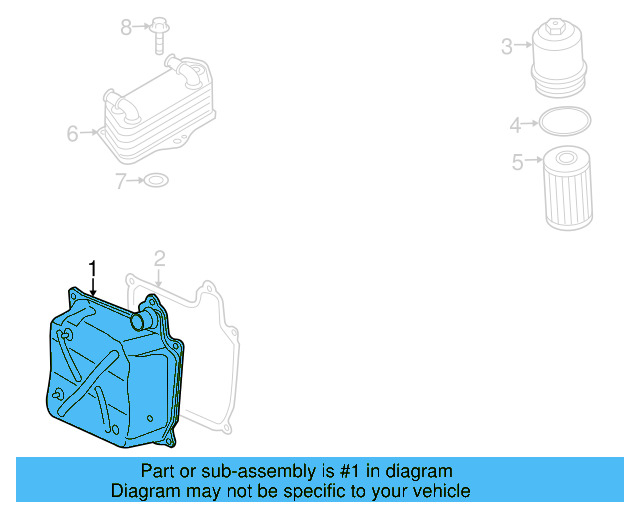 8
3
6
4
7
5
1
2

Part or sub-assembly is #1 in diagram
Diagram may not be specific to your vehicle