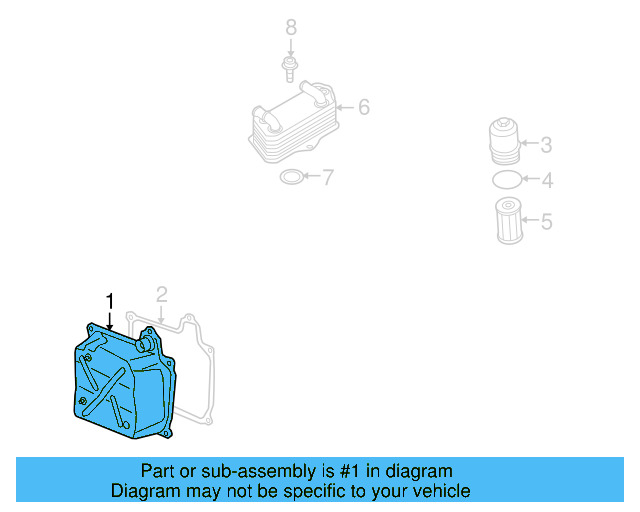 8
6
3
7
4
5
1
2
Part or sub-assembly is #1 in diagram
Diagram may not be specific to your vehicle