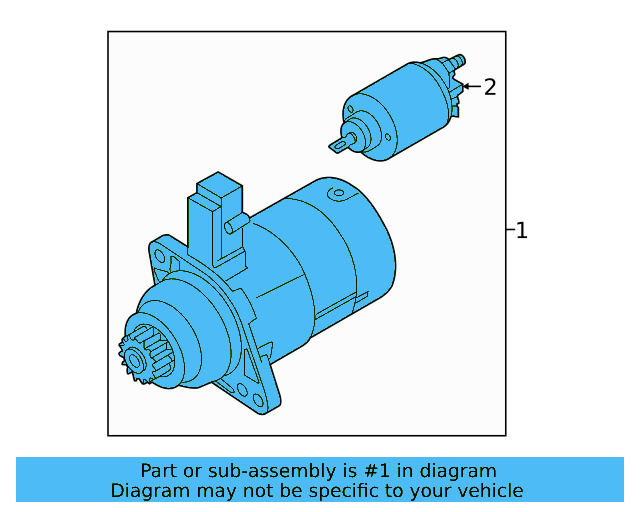 2
1
Part or sub-assembly is #1 in diagram
Diagram may not be specific to your vehicle