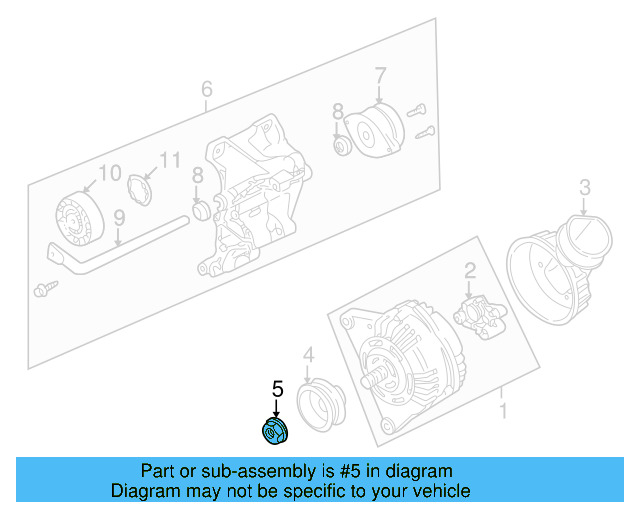 6
7
8
10
11
8
9
3
2
4
5
1

Part or sub-assembly is #5 in diagram
Diagram may not be specific to your vehicle