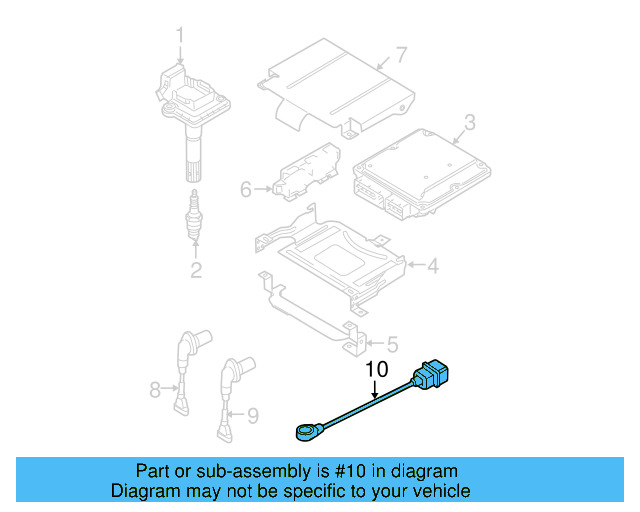 1
7
3
6
2
4
5
10
8
9

Part or sub-assembly is #10 in diagram
Diagram may not be specific to your vehicle