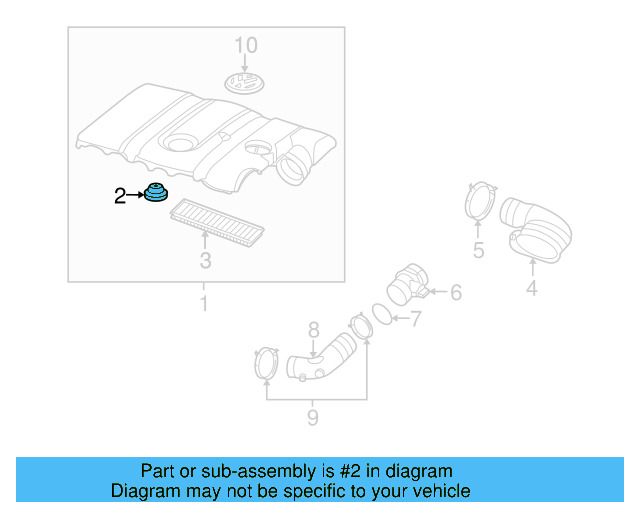 10

2

3

1

5

4

6

7

8

9

Part or sub-assembly is #2 in diagram
Diagram may not be specific to your vehicle