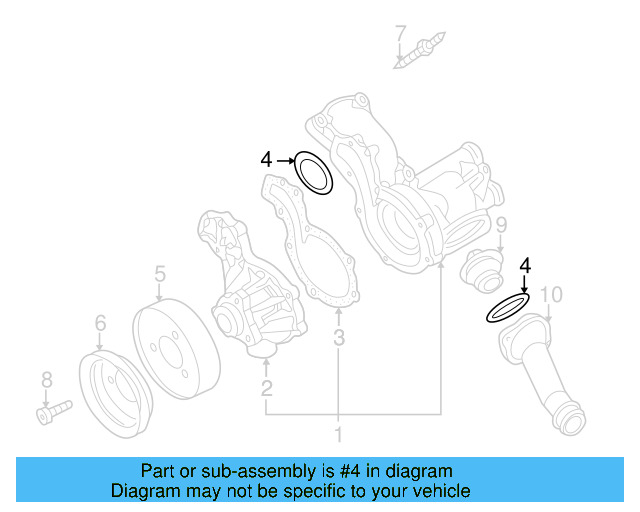 7
4
9
4
10
5
6
3
8
2
1

Part or sub-assembly is #4 in diagram
Diagram may not be specific to your vehicle