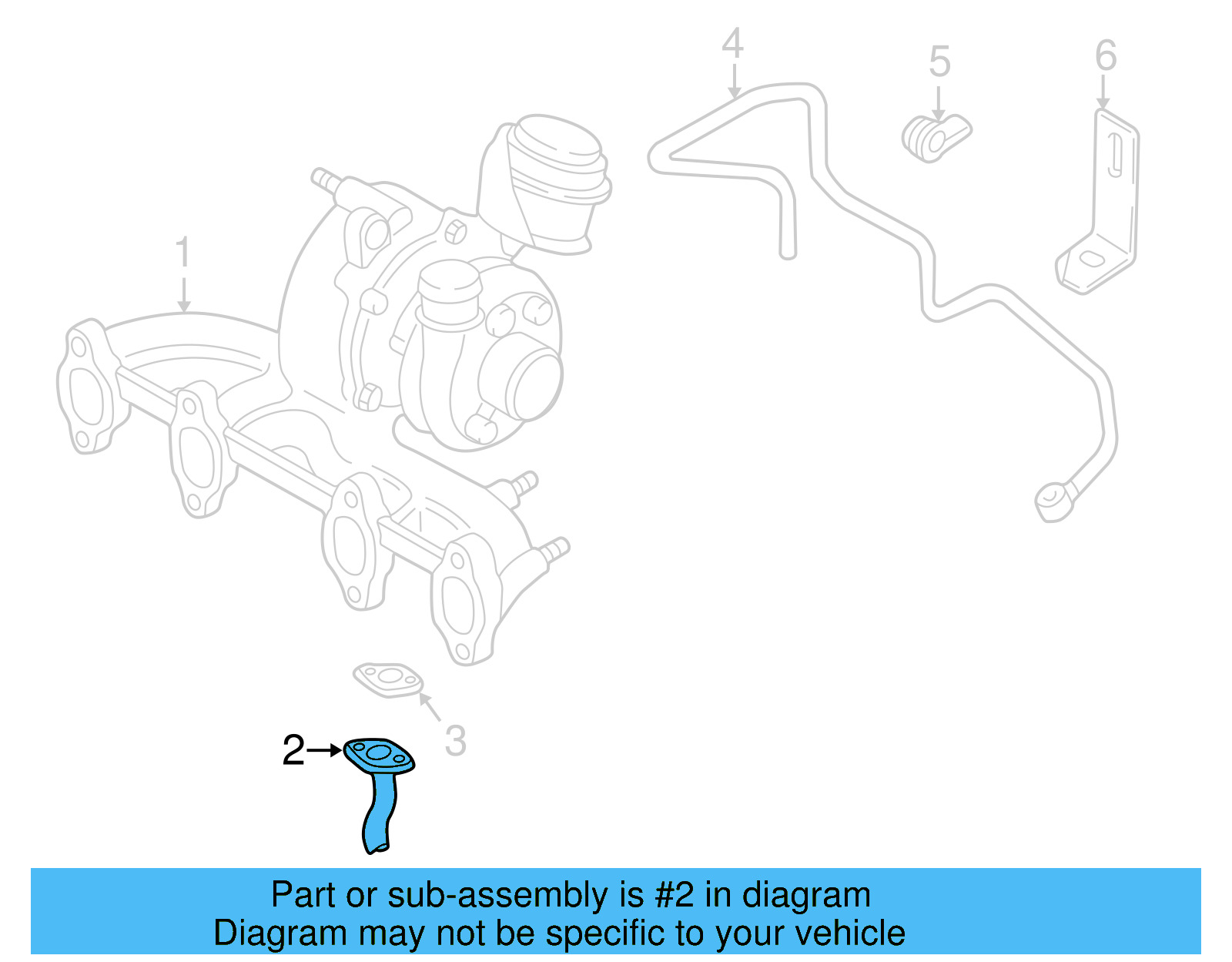 4

5

6

1

3

2

Part or sub-assembly is #2 in diagram
Diagram may not be specific to your vehicle