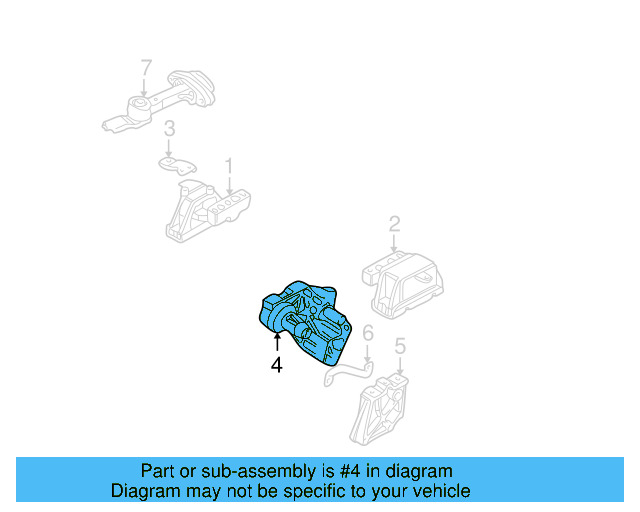 7

3

1

2

4

6

5

Part or sub-assembly is #4 in diagram
Diagram may not be specific to your vehicle