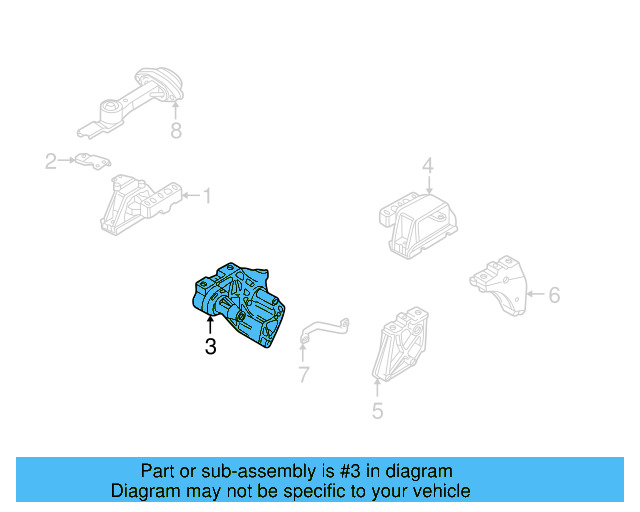 8
2
1
4
6
3
7
5

Part or sub-assembly is #3 in diagram
Diagram may not be specific to your vehicle