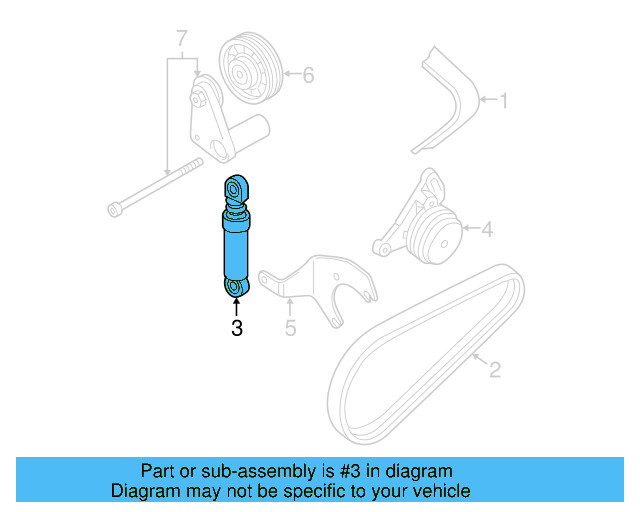 7
6
1
4
3
5
2

Part or sub-assembly is #3 in diagram
Diagram may not be specific to your vehicle