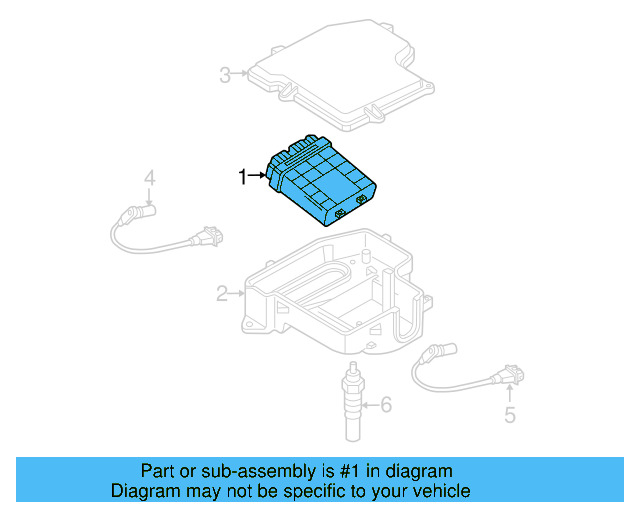 3
4
1
2
6
5

Part or sub-assembly is #1 in diagram
Diagram may not be specific to your vehicle