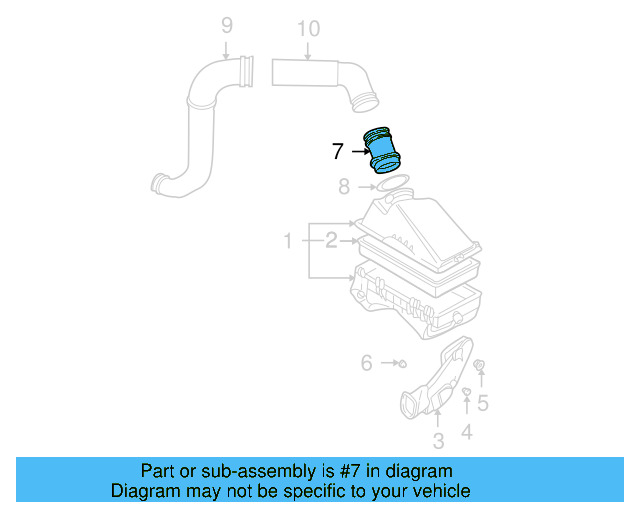 9
10
7
8
1
2
6
5
4
3

Part or sub-assembly is #7 in diagram
Diagram may not be specific to your vehicle