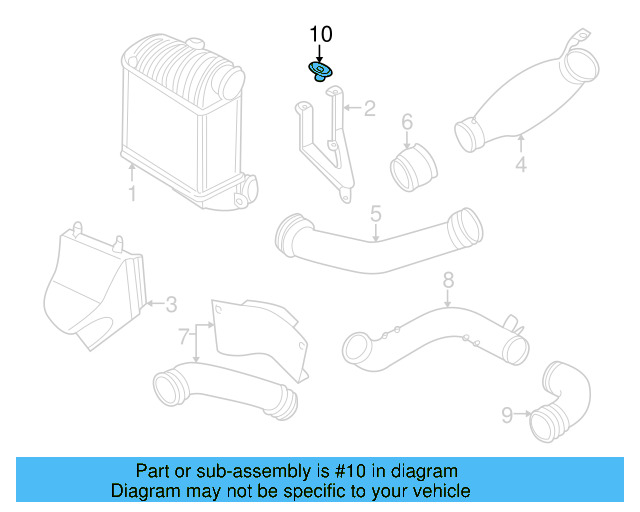 10
2
6
4
1
5
3
8
7
9

Part or sub-assembly is #10 in diagram
Diagram may not be specific to your vehicle