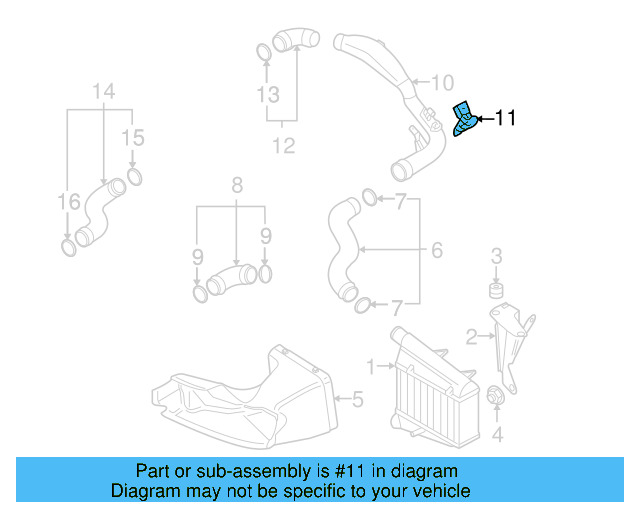 14
15
16
13
12
10
11
8
9
9
7
6
7
3
2
1
5
4

Part or sub-assembly is #11 in diagram
Diagram may not be specific to your vehicle