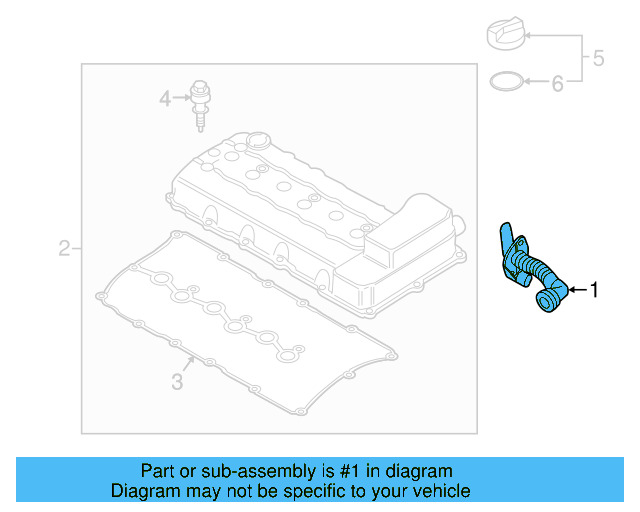 5
6
4
2
1
3

Part or sub-assembly is #1 in diagram
Diagram may not be specific to your vehicle