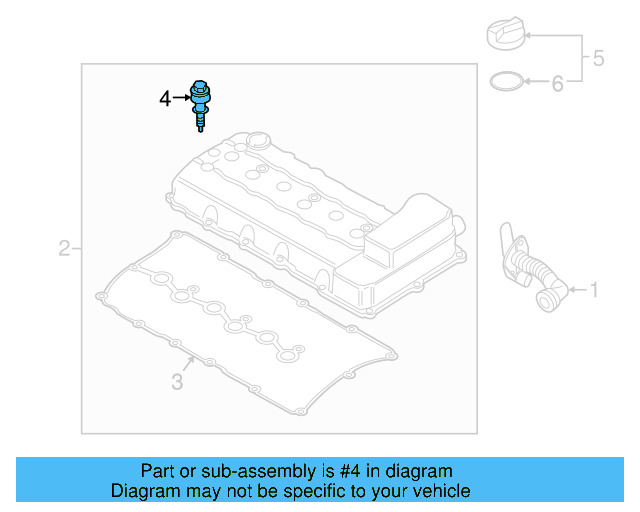 5

6

4

2

1

3

Part or sub-assembly is #4 in diagram
Diagram may not be specific to your vehicle