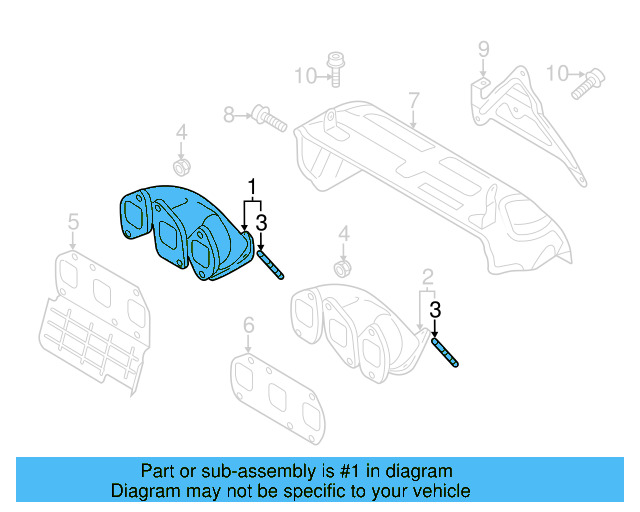 10
9
10
8
7
4
1
3
5
4
2
3
6

Part or sub-assembly is #1 in diagram
Diagram may not be specific to your vehicle