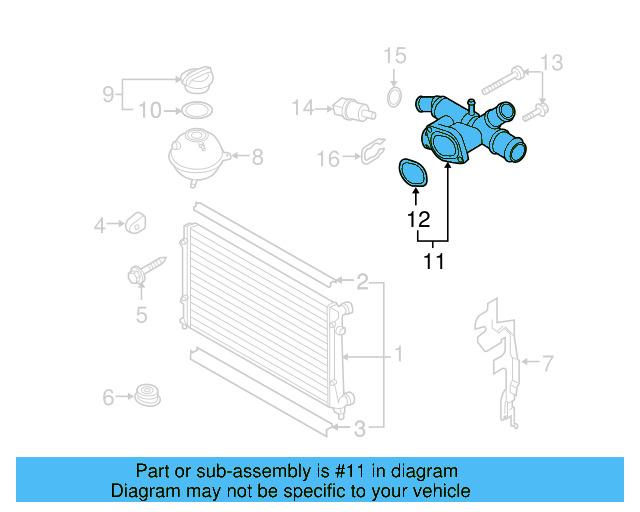 15
13
9
10
14
8
16
12
11
4
5
2
1
7
6
3

Part or sub-assembly is #11 in diagram
Diagram may not be specific to your vehicle