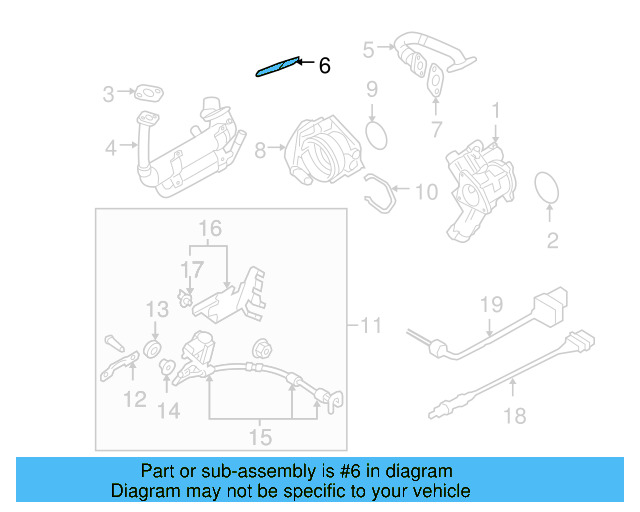 6
5
3
9
7
1
4
8
10
2
16
17
13
11
19
12
14
15
18

Part or sub-assembly is #6 in diagram
Diagram may not be specific to your vehicle