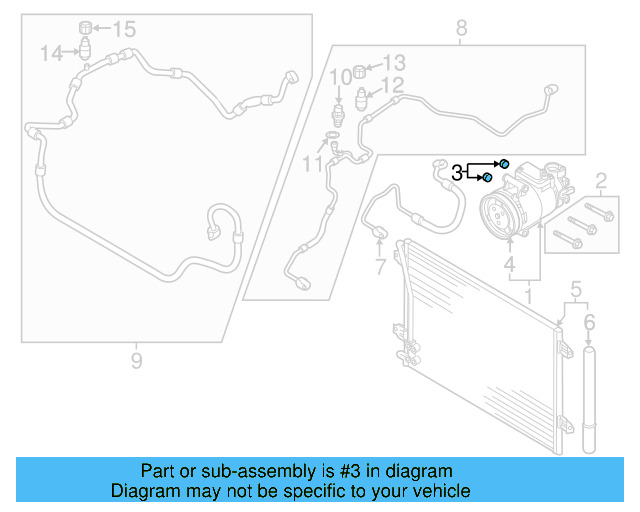 15
14
8
13
10
12
11
3
2
7
4
1
5
6
9

Part or sub-assembly is #3 in diagram
Diagram may not be specific to your vehicle