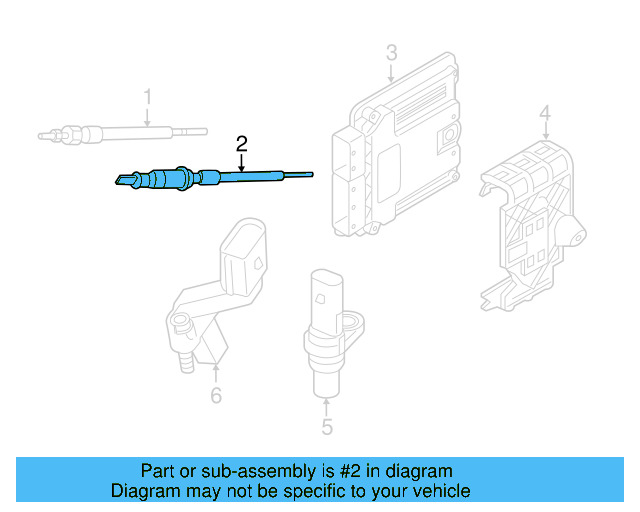 1
2
3
4
6
5

Part or sub-assembly is #2 in diagram
Diagram may not be specific to your vehicle