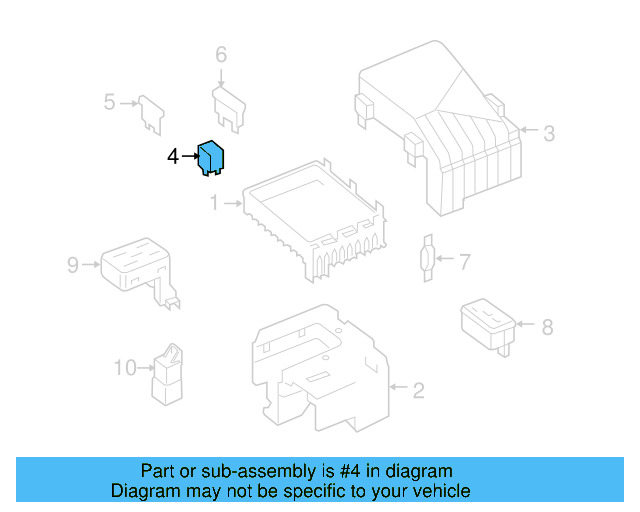 6
5
3
4
1
9
7
8
10
2

Part or sub-assembly is #4 in diagram
Diagram may not be specific to your vehicle