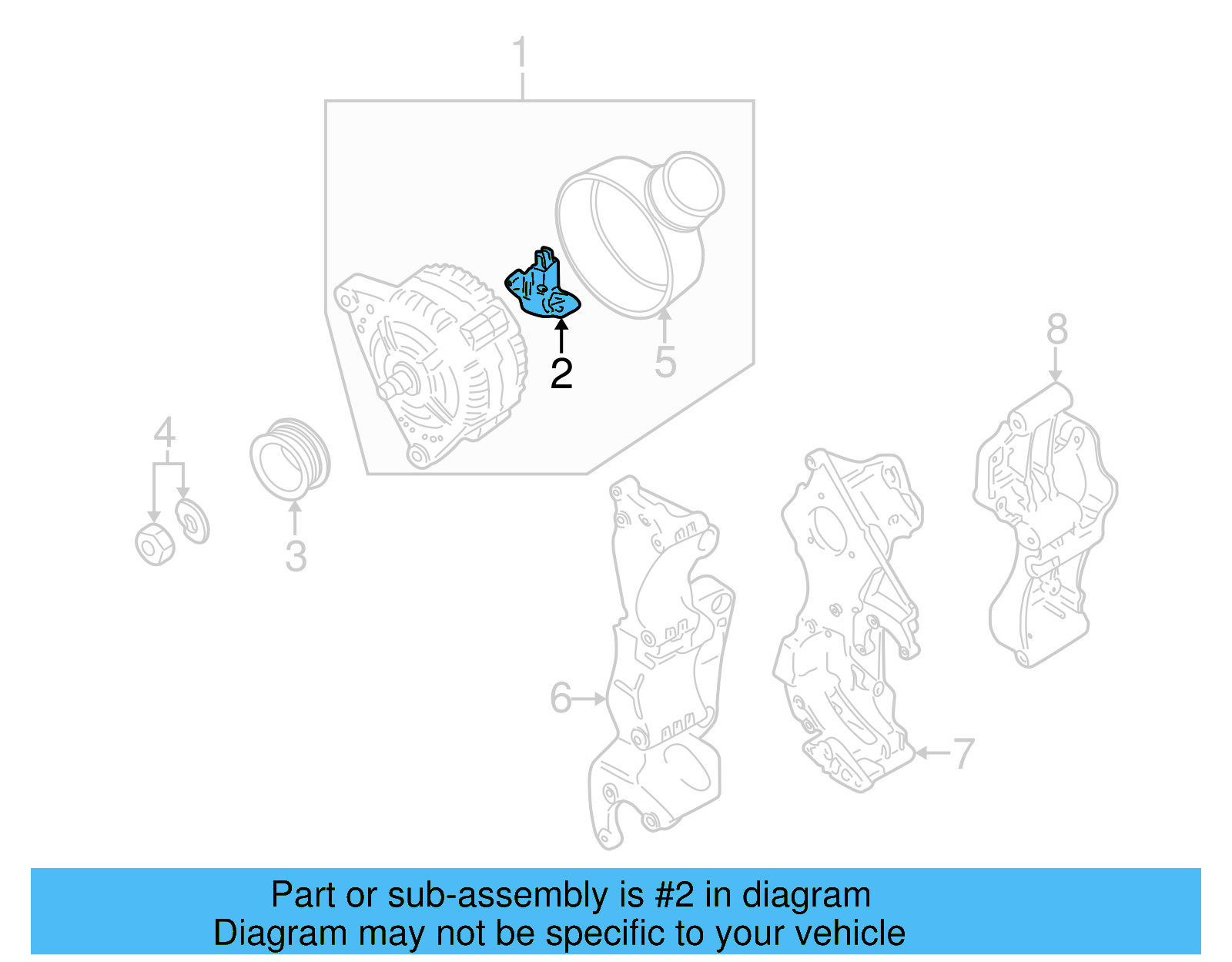 1
2
5
8
4
3
6
7

Part or sub-assembly is #2 in diagram
Diagram may not be specific to your vehicle