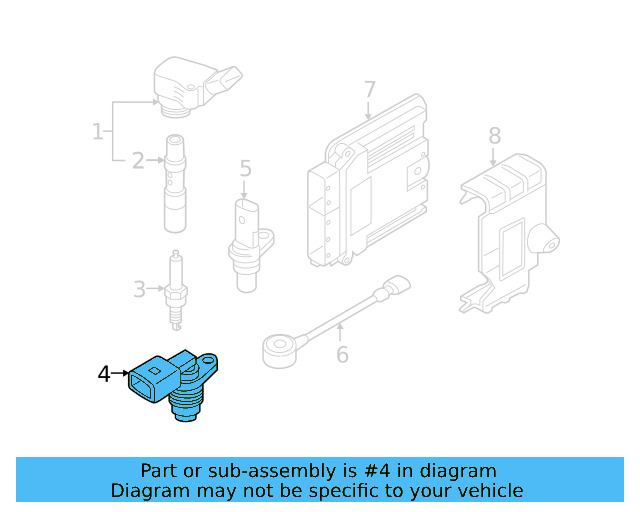 1
2
3
4
5
6
7
8

Part or sub-assembly is #4 in diagram
Diagram may not be specific to your vehicle