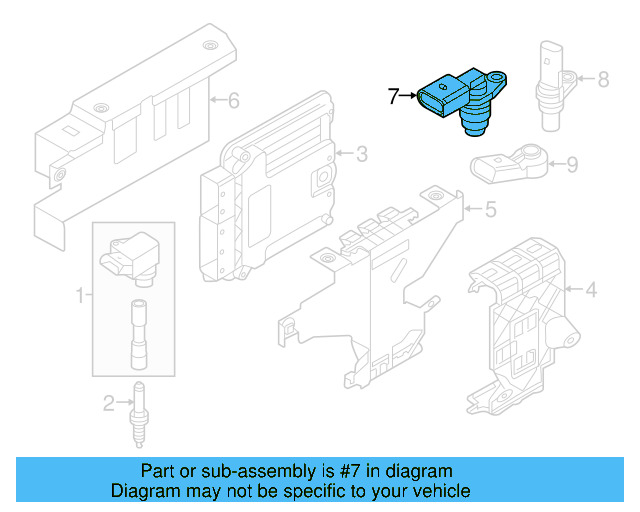 6
7
8
3
9
5
1
4
2

Part or sub-assembly is #7 in diagram
Diagram may not be specific to your vehicle