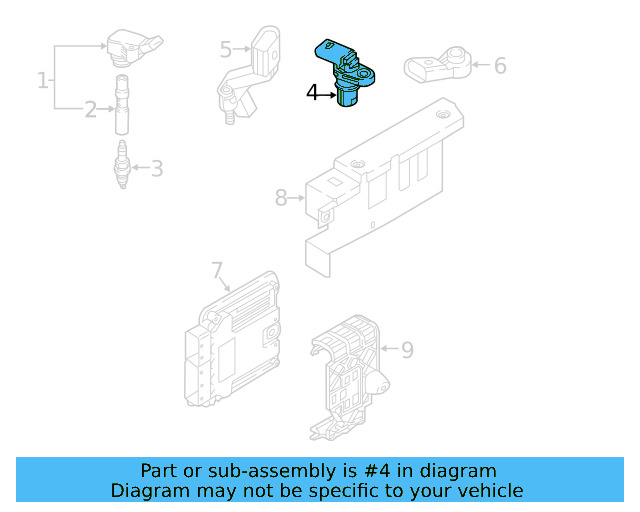 1
2
3
5
4
6
8
7
9

Part or sub-assembly is #4 in diagram
Diagram may not be specific to your vehicle