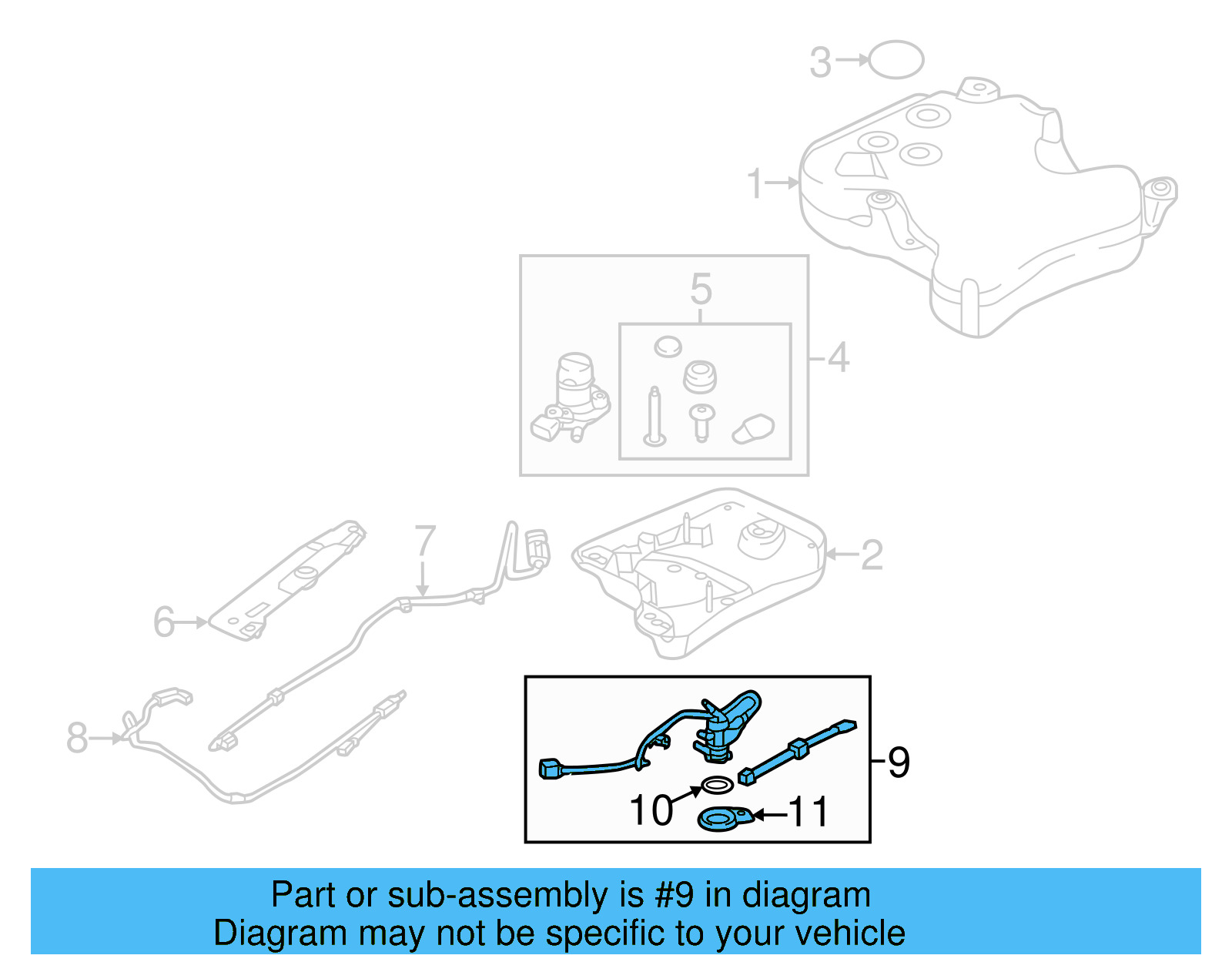 3
1
5
4
7
2
6
8
9
10
11

Part or sub-assembly is #9 in diagram
Diagram may not be specific to your vehicle