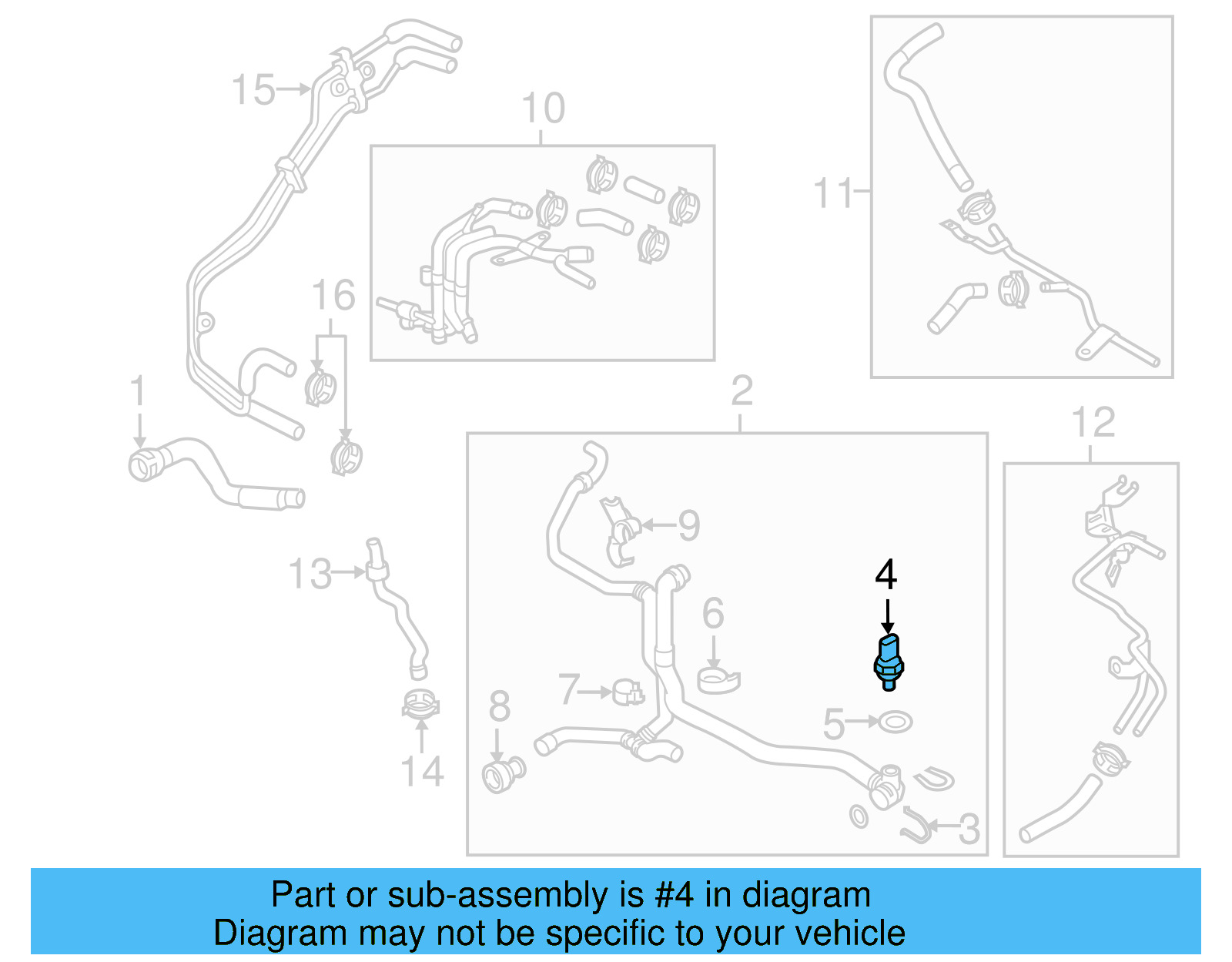 15
10
11
16
1
2
12
9
13
4
6
7
8
5
14
3

Part or sub-assembly is #4 in diagram
Diagram may not be specific to your vehicle