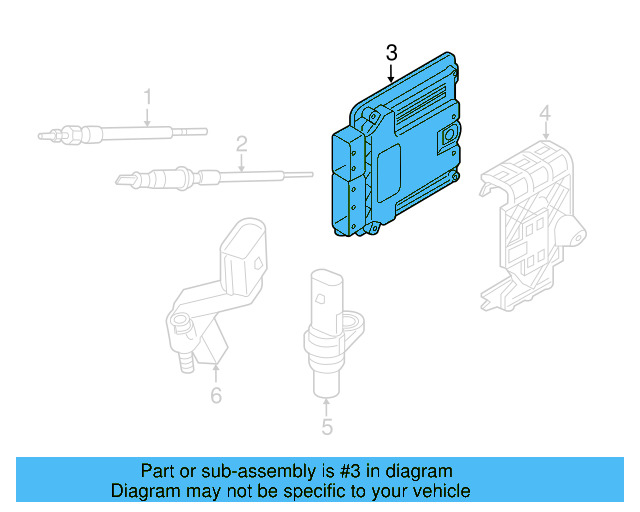 3

1

2

4

6

5

Part or sub-assembly is #3 in diagram
Diagram may not be specific to your vehicle