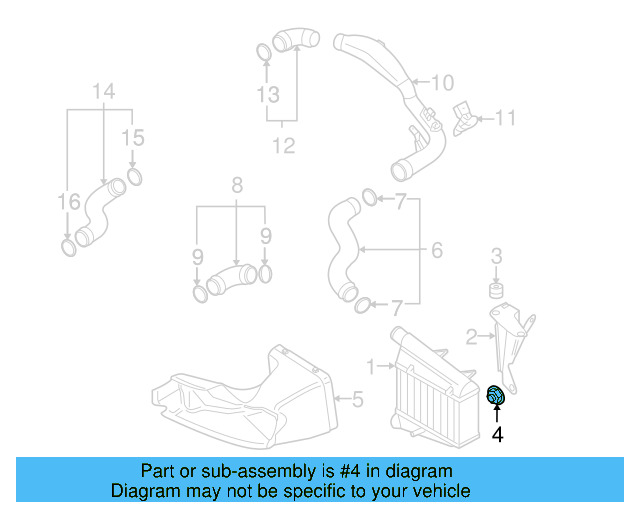 14
15
16
13
12
10
11
8
9
9
7
6
7
3
2
1
5
4

Part or sub-assembly is #4 in diagram
Diagram may not be specific to your vehicle