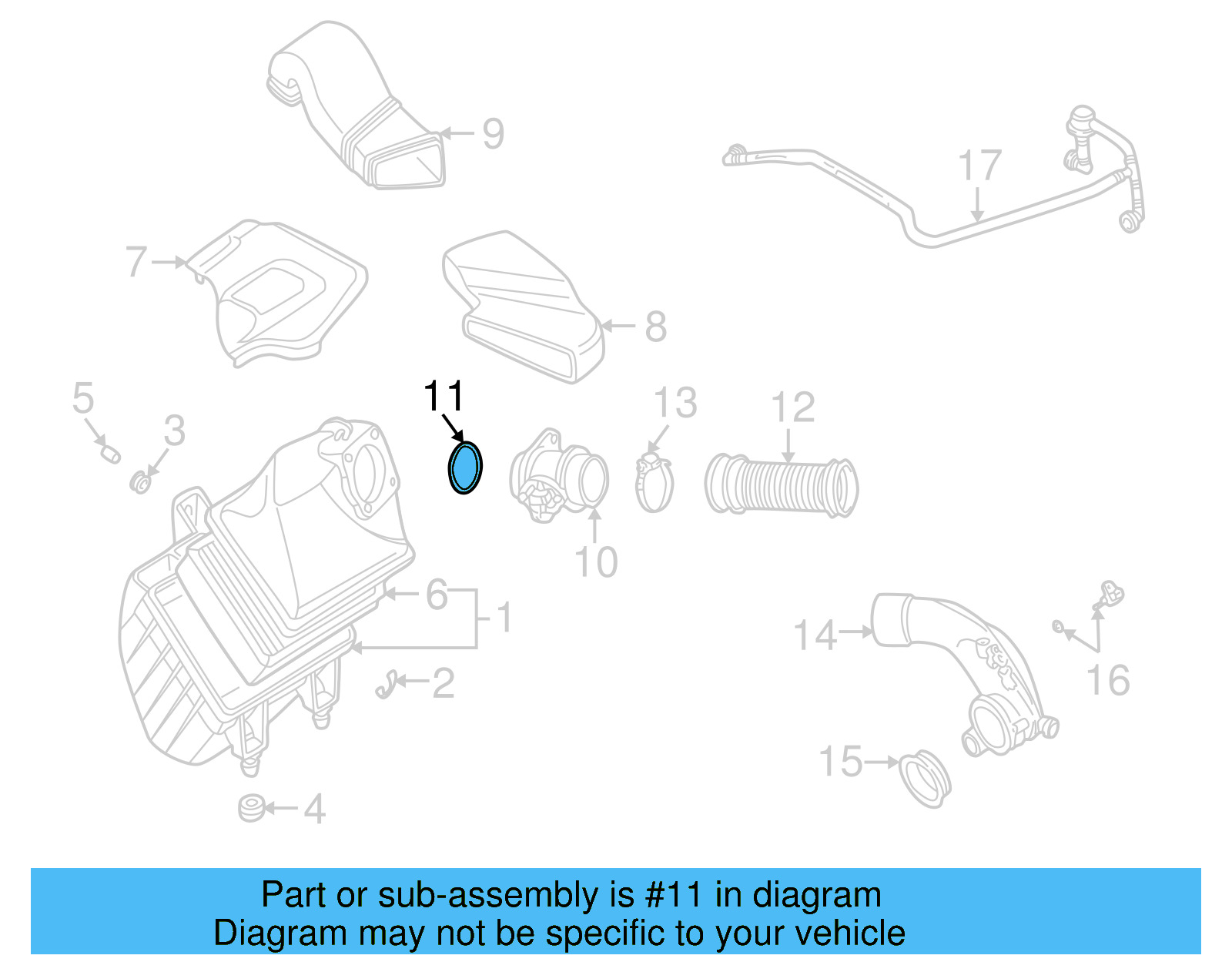 9

17

7

8

5

3

11

13

12

10

6

1

2

14

16

15

4

Part or sub-assembly is #11 in diagram
Diagram may not be specific to your vehicle