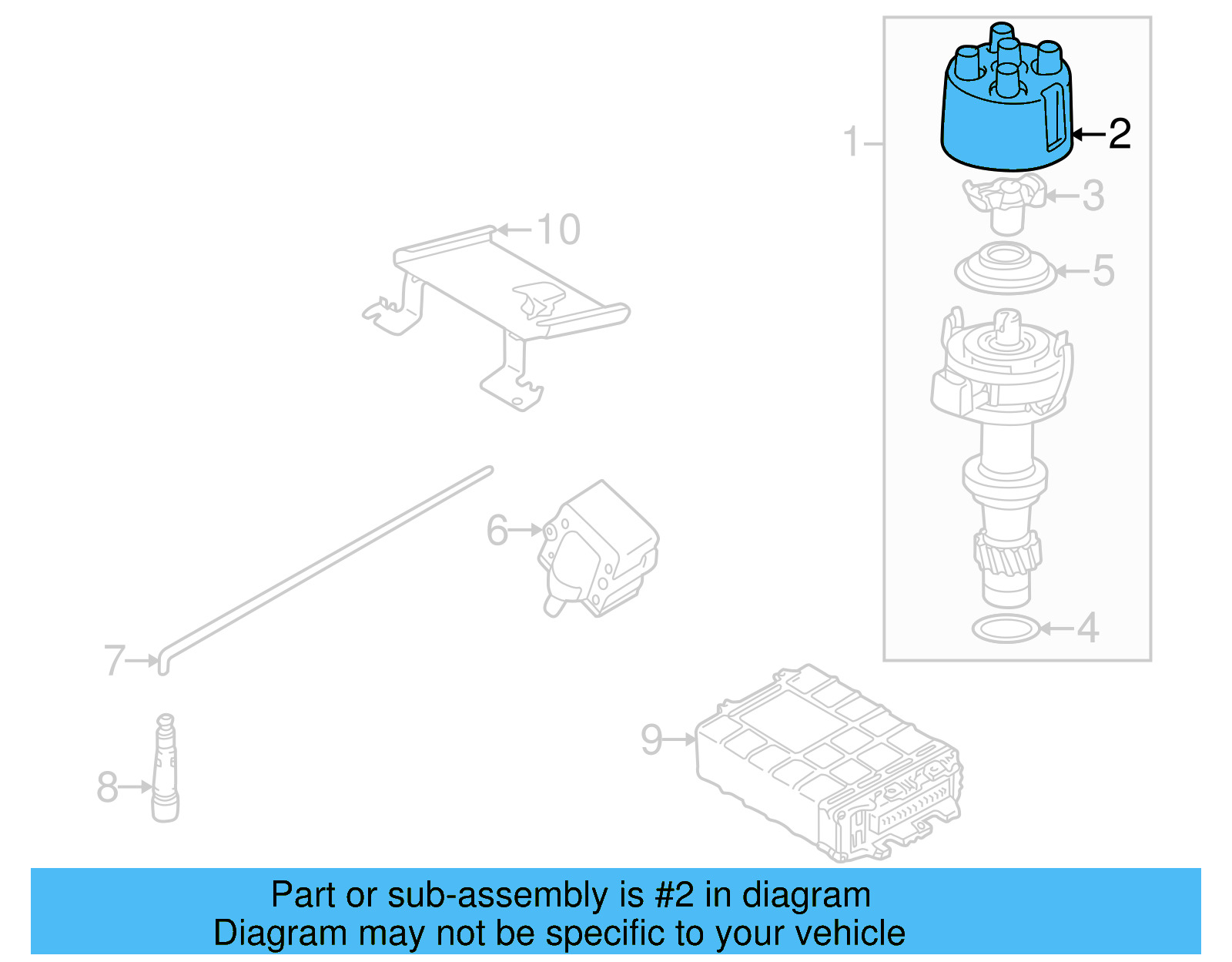 1
2
3
10
5
6
4
7
9
8

Part or sub-assembly is #2 in diagram
Diagram may not be specific to your vehicle