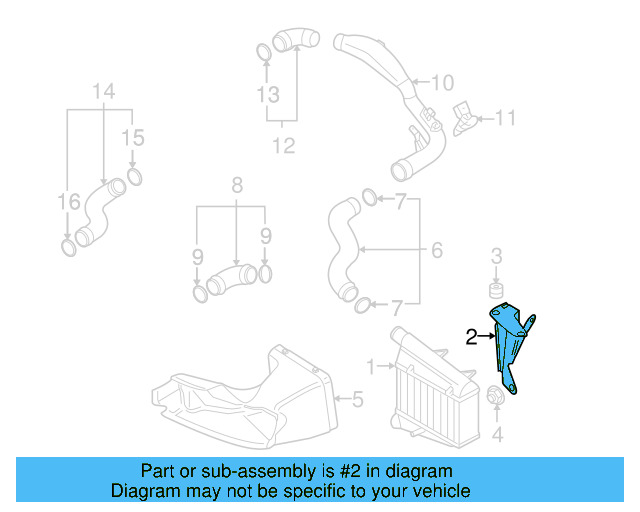 14
15
16
13
12
10
11
8
9
9
7
6
7
3
2
1
5
4

Part or sub-assembly is #2 in diagram
Diagram may not be specific to your vehicle