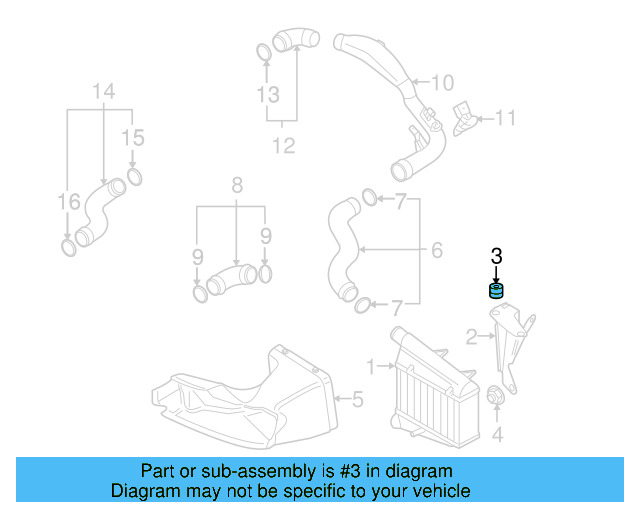 14
15
16
13
12
10
11
8
9
9
7
6
7
3
2
1
5
4

Part or sub-assembly is #3 in diagram
Diagram may not be specific to your vehicle