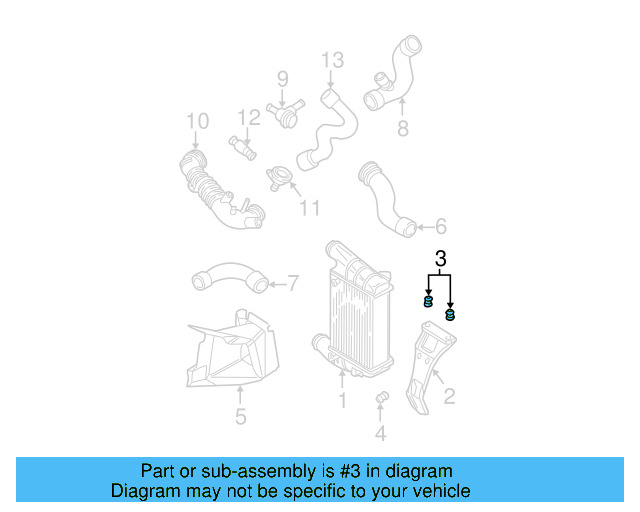 13
9
8
10
12
11
6
3
7
5
1
2
4

Part or sub-assembly is #3 in diagram
Diagram may not be specific to your vehicle