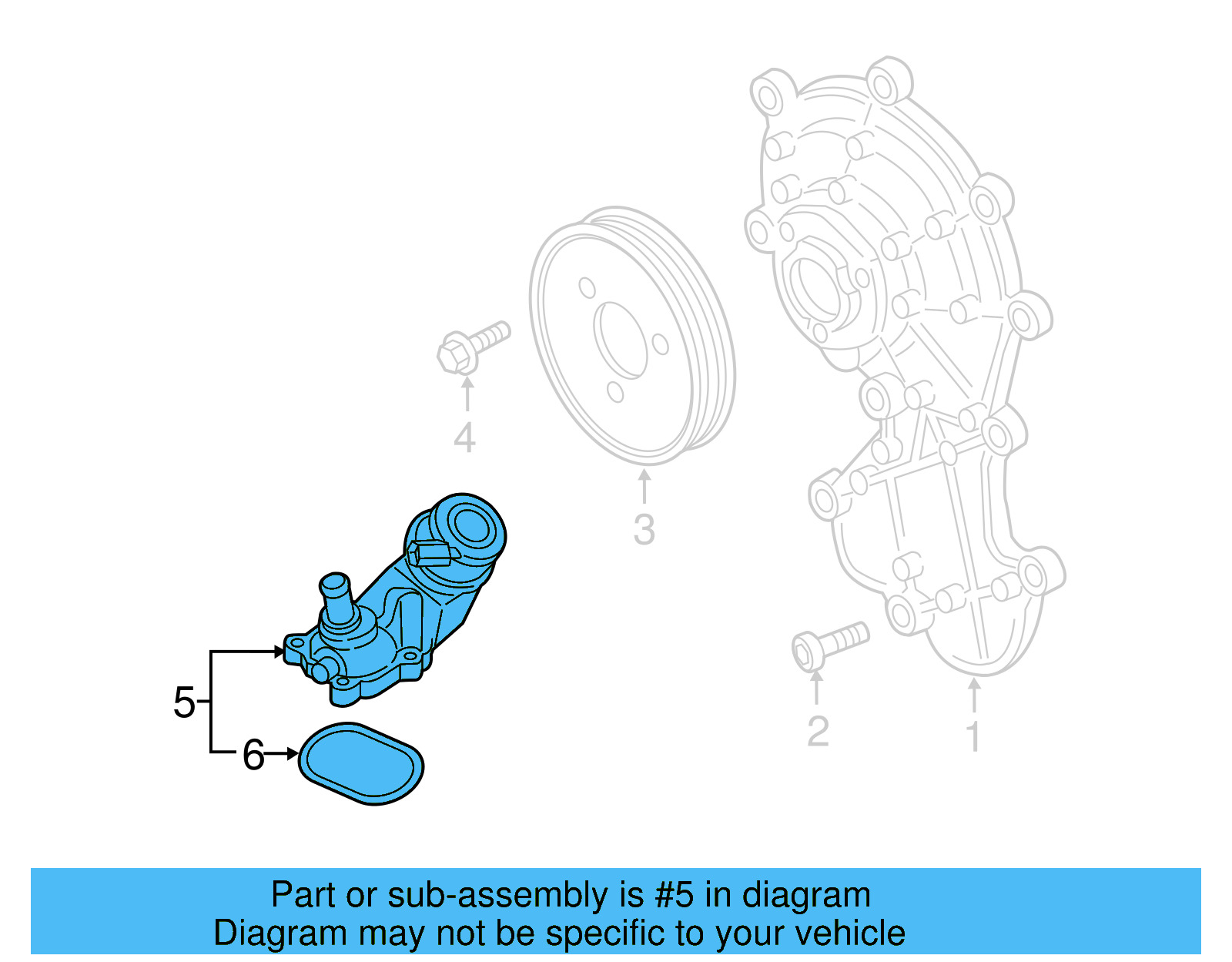 4
3
5
6
2
1

Part or sub-assembly is #5 in diagram
Diagram may not be specific to your vehicle