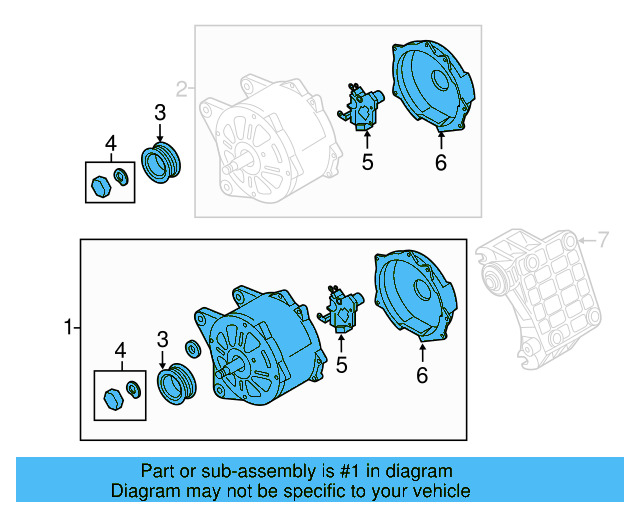 2
3
4
5
6
7
1
4
3
5
6

Part or sub-assembly is #1 in diagram
Diagram may not be specific to your vehicle