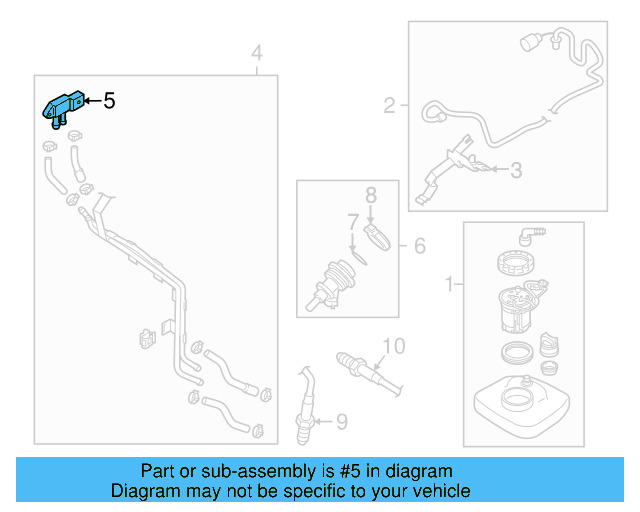 4
5
2
3
8
7
6
1
10
9

Part or sub-assembly is #5 in diagram
Diagram may not be specific to your vehicle